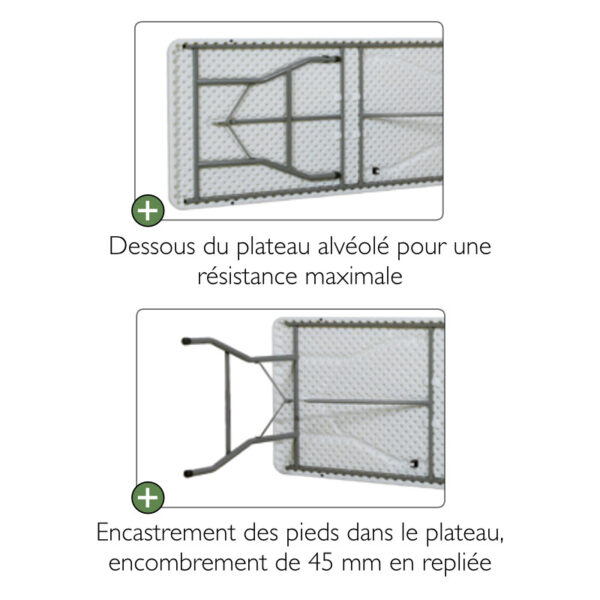 +

Dessous du plateau alvéolé pour une résistance maximale

+

Encastrement des pieds dans le plateau, encombrement de 45 mm en repliée